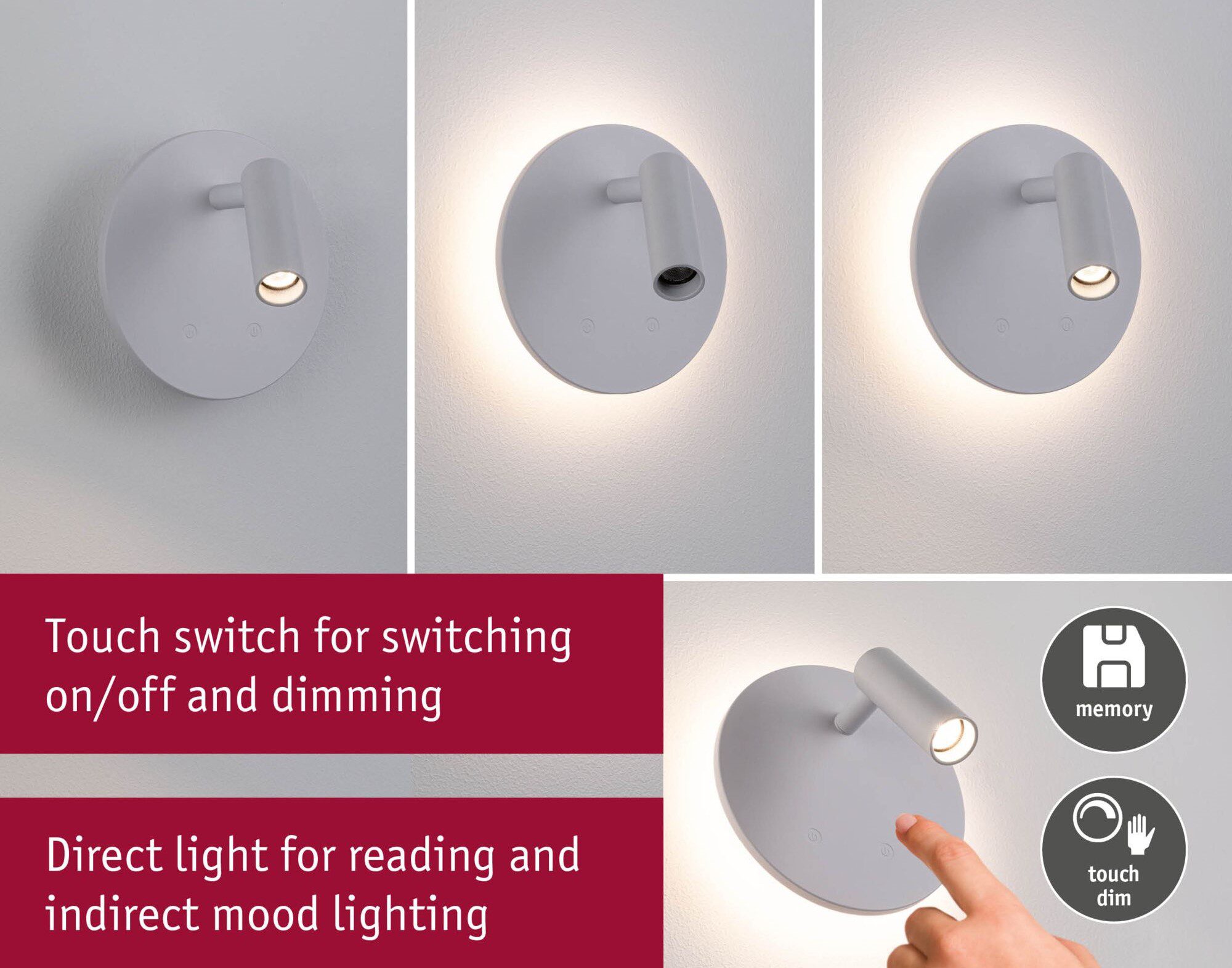 Touch switch for switching on/off and dimming

Direct light for reading and indirect mood lighting

memory

touch dim