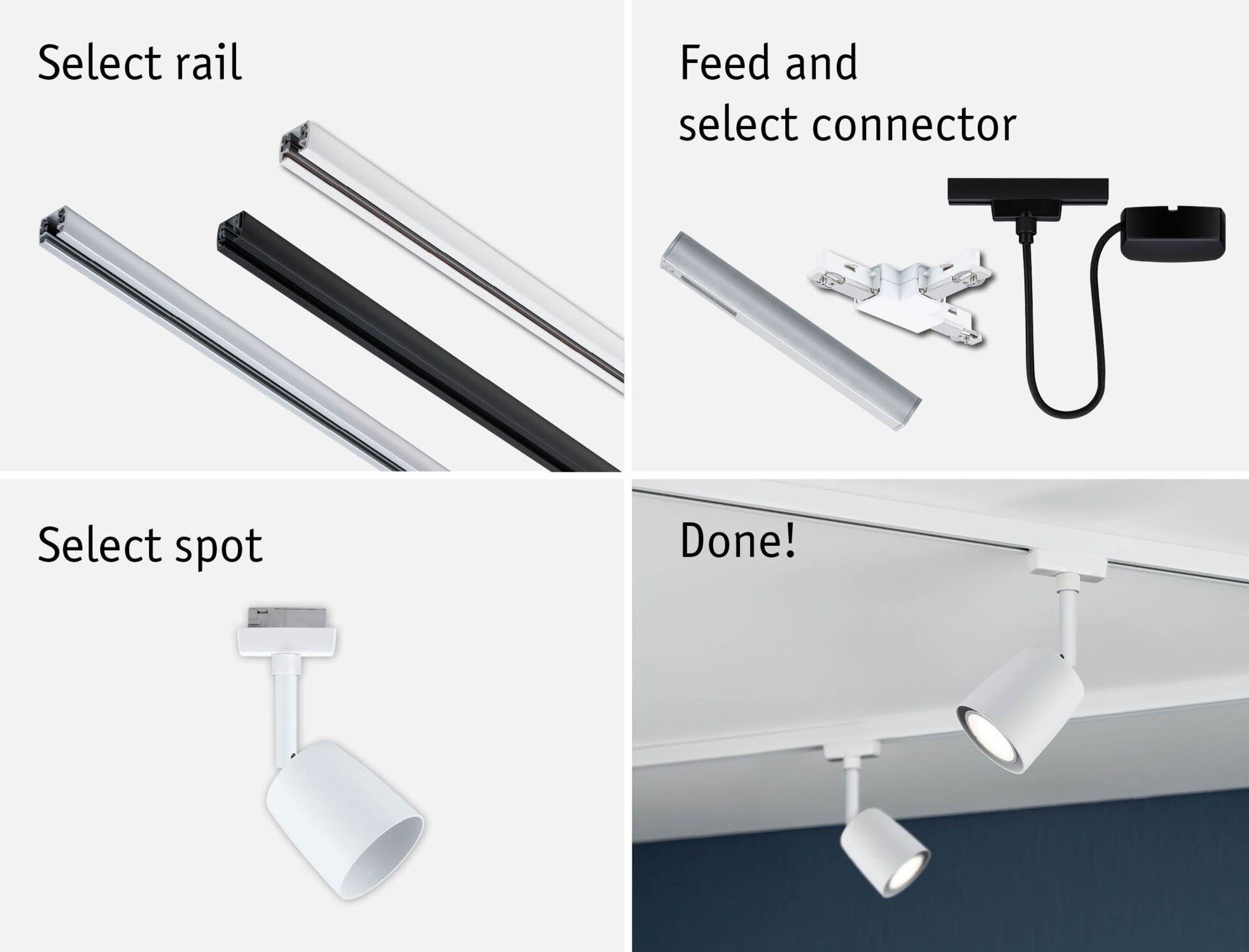 Select rail

Feed and select connector

Select spot

Done!